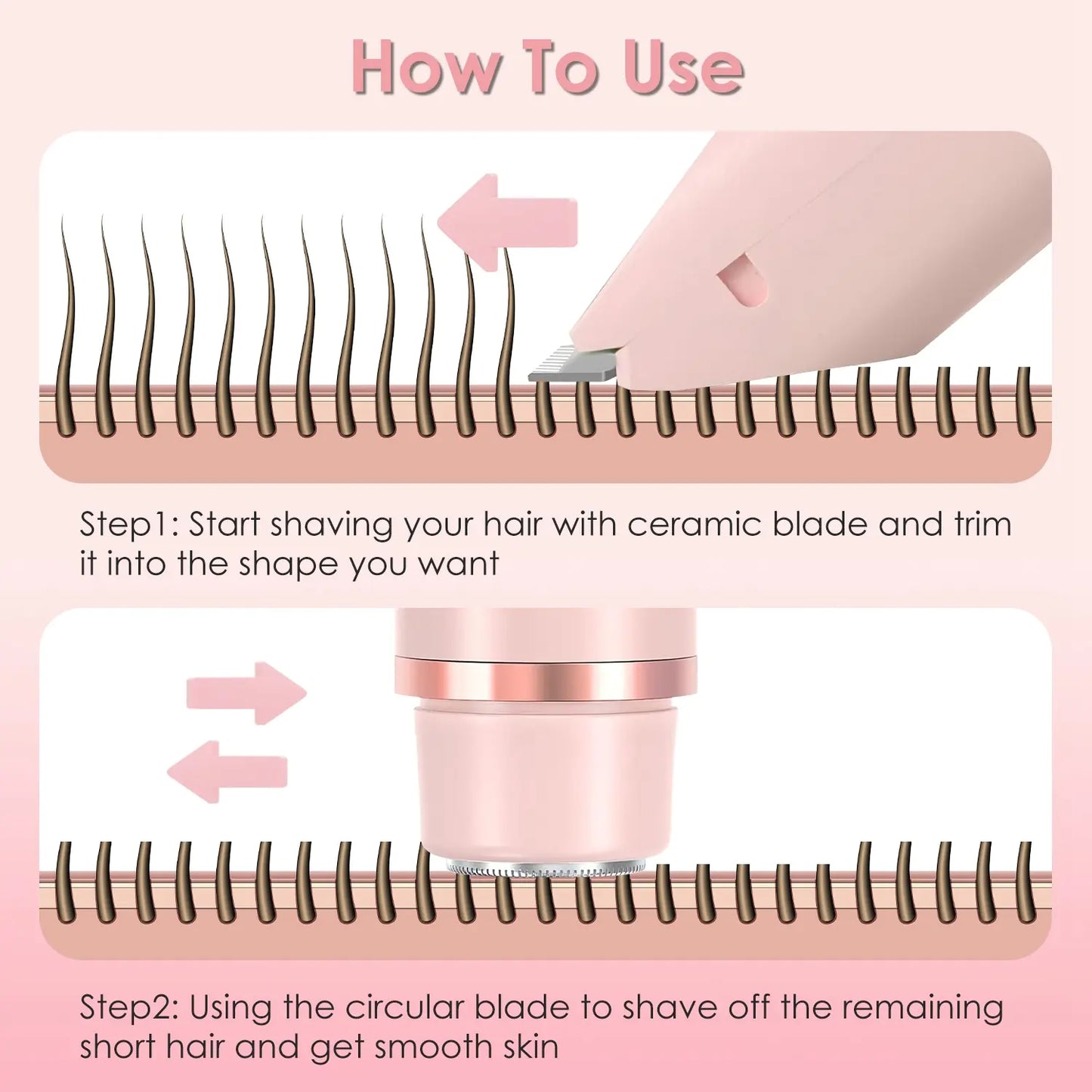 How To Use

Step1: Start shaving your hair with ceramic blade and trim it into the shape you want

Step2: Using the circular blade to shave off the remaining short hair and get smooth skin